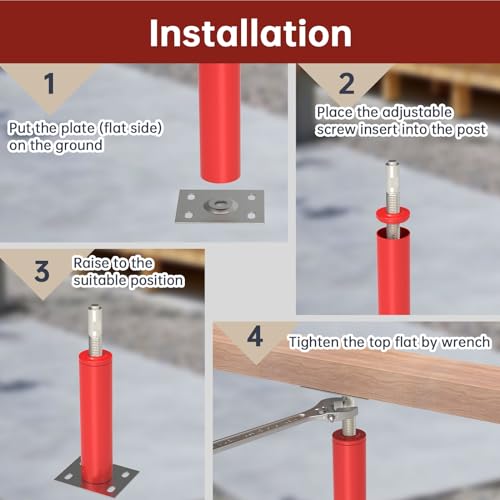 Installation

1
Put the plate (flat side) on the ground

2
Place the adjustable screw insert into the post

3
Raise to the suitable position

4
Tighten the top flat by wrench