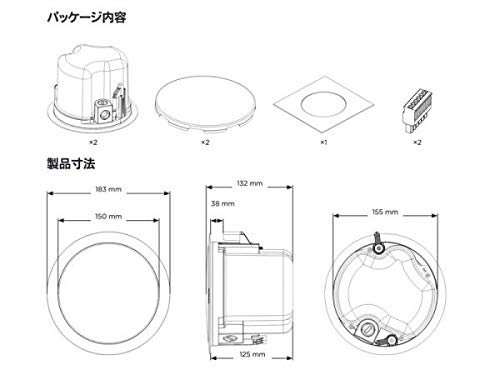 パッケージ内容

×2

×2

×1

×2

製品寸法

183 mm

150 mm

132 mm

38 mm

125 mm

155 mm