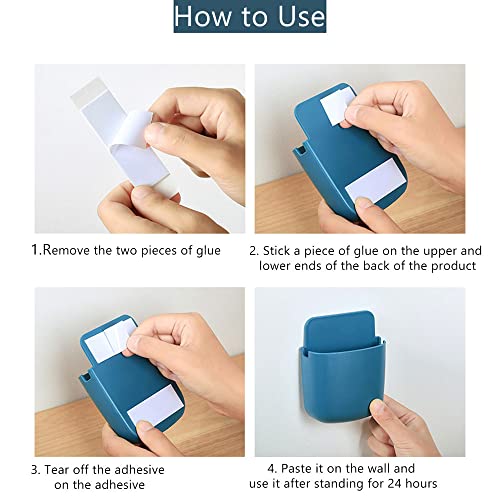 How to Use

1.Remove the two pieces of glue

2. Stick a piece of glue on the upper and lower ends of the back of the product

3. Tear off the adhesive on the adhesive

4. Paste it on the wall and use it after standing for 24 hours