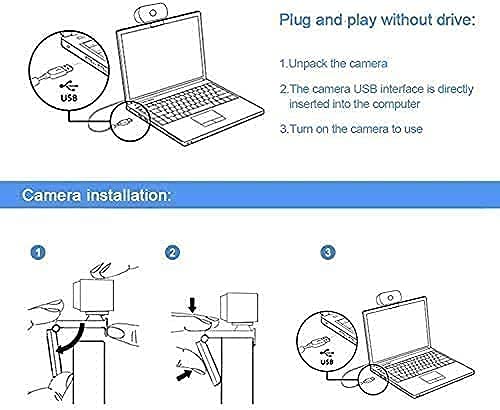 USB

Plug and play without drive:

1.Unpack the camera

2.The camera USB interface is directly inserted into the computer

3.Turn on the camera to use

Camera installation:

1

2

3

USB