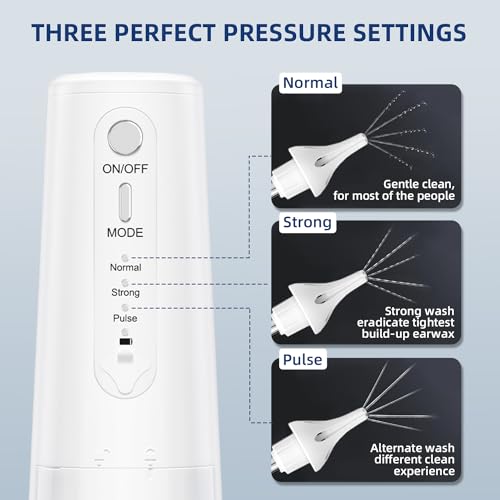 THREE PERFECT PRESSURE SETTINGS

ON/OFF

MODE

Normal

Strong

Pulse

Normal

Gentle clean, for most of the people

Strong

Strong wash eradicate tightest build-up earwax

Pulse

Alternate wash different clean experience