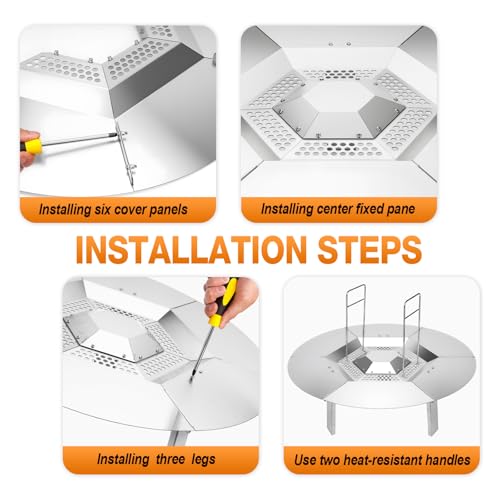 Installing six cover panels

Installing center fixed pane

INSTALLATION STEPS

Installing three legs

Use two heat-resistant handles