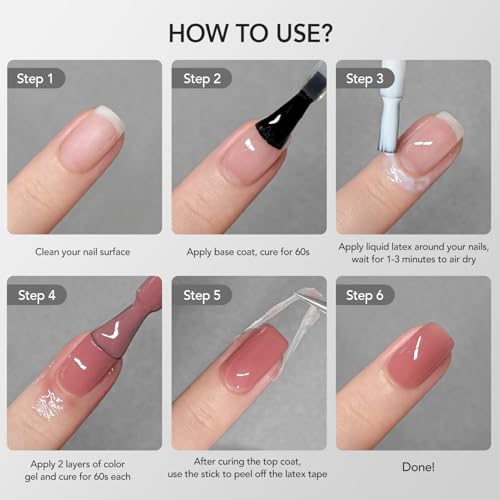 HOW TO USE?

Step 1

Clean your nail surface

Step 2

Apply base coat, cure for 60s

Step 3

Apply liquid latex around your nails, wait for 1-3 minutes to air dry

Step 4

Apply 2 layers of color gel and cure for 60s each

Step 5

After curing the top coat, use the stick to peel off the latex tape

Step 6

Done!