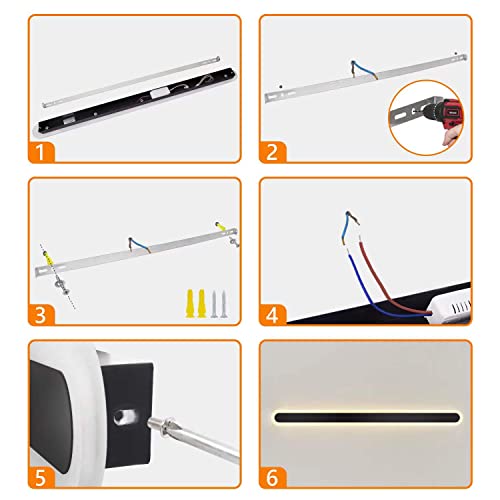 1

2

3

4

5

6