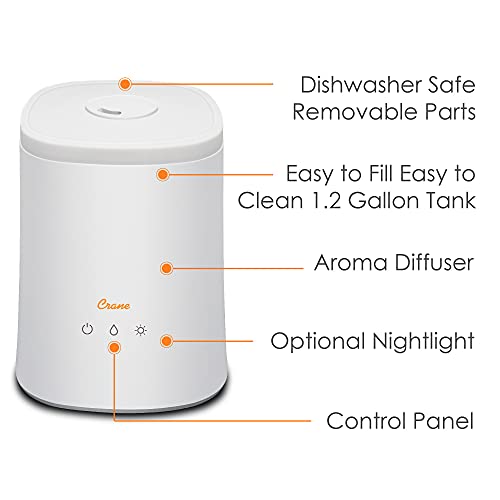 Dishwasher Safe Removable Parts

Easy to Fill Easy to Clean 1.2 Gallon Tank

Aroma Diffuser

Crane

Optional Nightlight

Control Panel