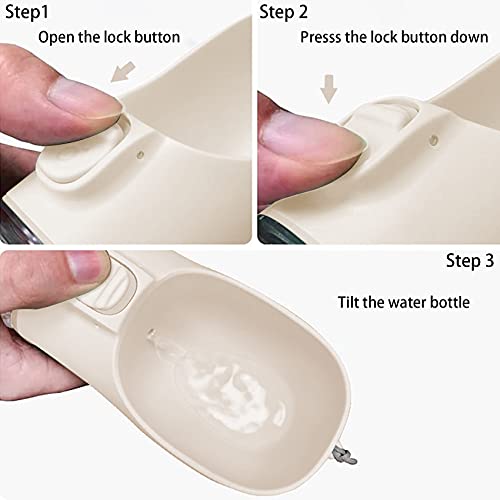 Step1

Open the lock button

Step 2

Presss the lock button down

Step 3

Tilt the water bottle