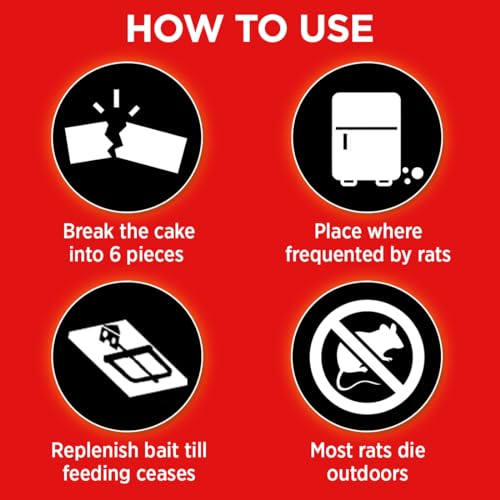 HOW TO USE

Break the cake into 6 pieces

Place where frequented by rats

Replenish bait till feeding ceases

Most rats die outdoors