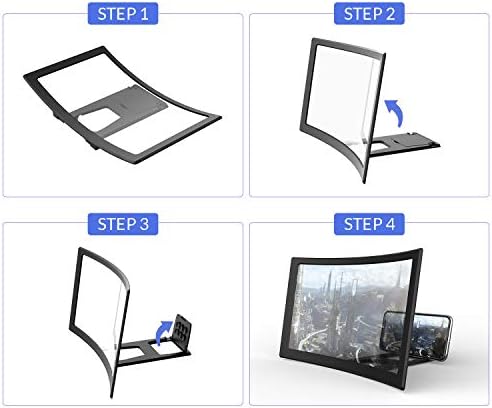 STEP 1

STEP 2

STEP 3

STEP 4