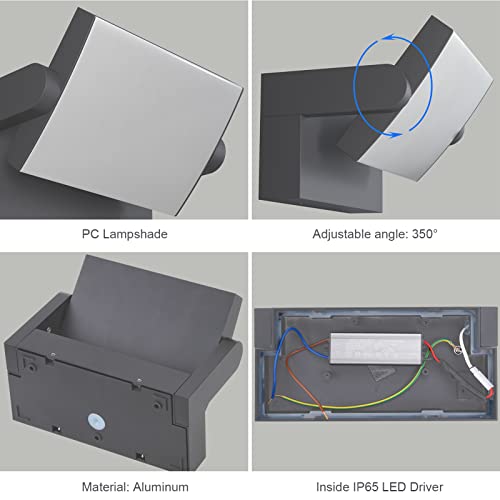 PC Lampshade

Adjustable angle: 350°

Material: Aluminum

Inside IP65 LED Driver