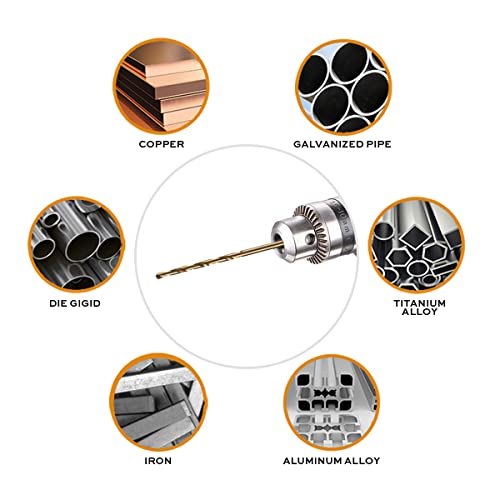 COPPER

GALVANIZED PIPE

DIE GIGID

TITANIUM ALLOY

IRON

ALUMINUM ALLOY