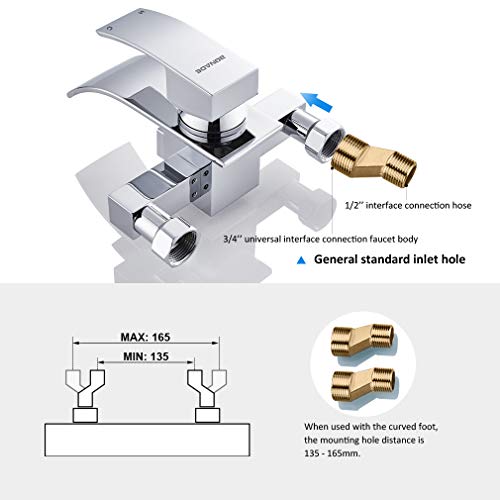 BONADE

1/2'' interface connection hose

3/4'' universal interface connection faucet body

General standard inlet hole

MAX: 165

MIN: 135

When used with the curved foot, the mounting hole distance is 135 - 165mm.