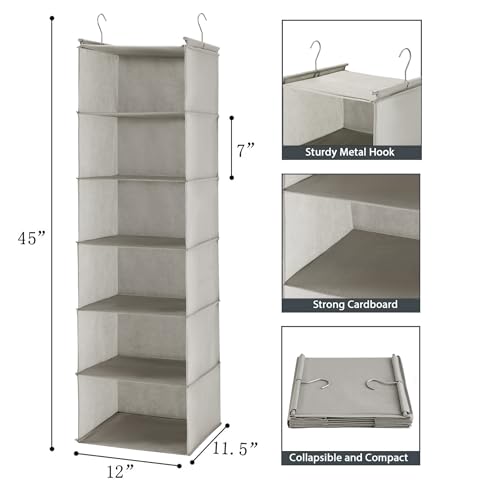 45”

7”

12”

11. 5”

Sturdy Metal Hook

Strong Cardboard

Collapsible and Compact