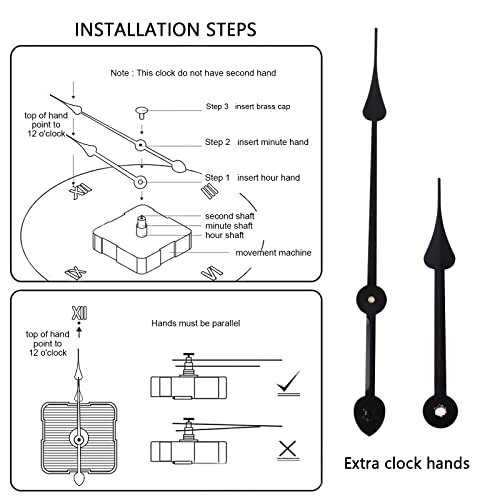 INSTALLATION STEPS

Note : This clock do not have second hand

top of hand point to 12 o'clock

Step 3 insert brass cap

Step 2 insert minute hand

Step 1 insert hour hand

XII

III

second shaft

minute shaft

hour shaft

movement machine

IX

VI

XII

top of hand point to 12 o'clock

Hands must be parallel

Extra clock hands