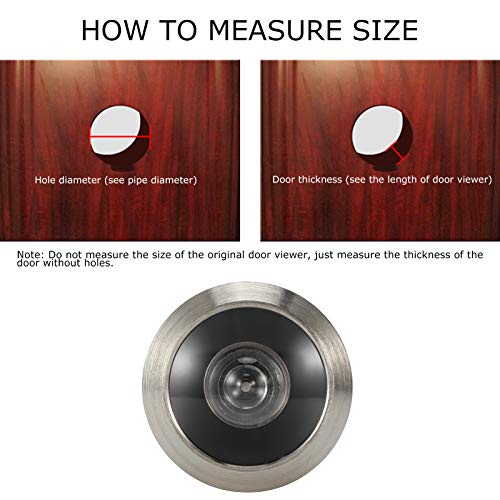 HOW TO MEASURE SIZE

Hole diameter (see pipe diameter)

Door thickness (see the length of door viewer)

Note: Do not measure the size of the original door viewer, just measure the thickness of the door without holes.