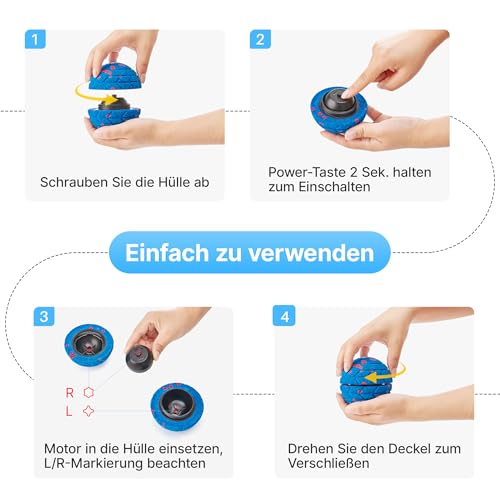 1

Schrauben Sie die Hülle ab

2

Power-Taste 2 Sek. halten zum Einschalten

Einfach zu verwenden

3

R

L

Motor in die Hülle einsetzen, L/R-Markierung beachten

4

Drehen Sie den Deckel zum Verschließen