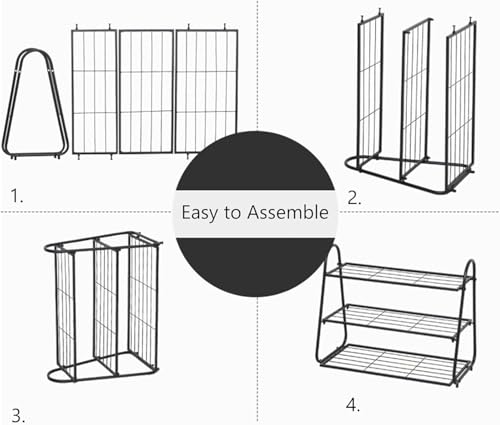 1.

2.

Easy to Assemble

3.

4.