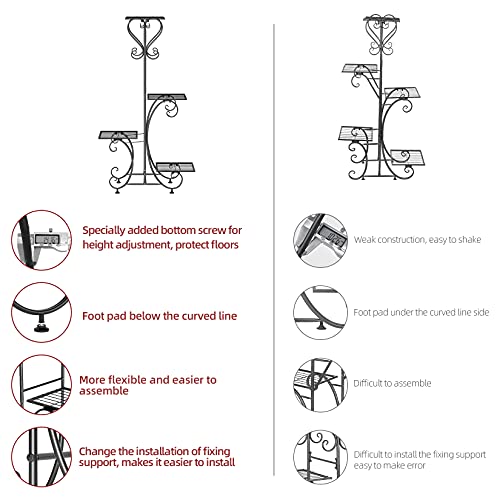 Specially added bottom screw for height adjustment, protect floors

Foot pad below the curved line

More flexible and easier to assemble

Change the installation of fixing support, makes it easier to install

Weak construction, easy to shake

Foot pad under the curved line side

Difficult to assemble

Difficult to install the fixing support easy to make error