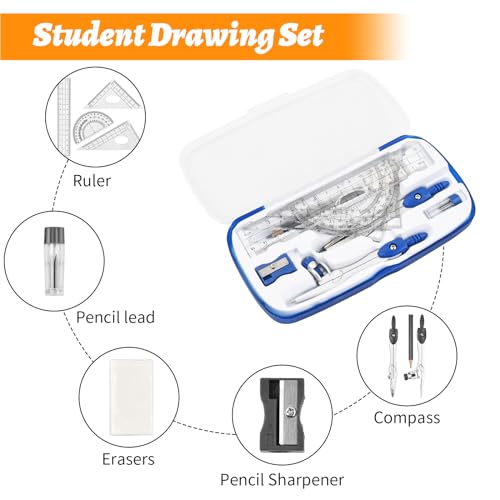 Student Drawing Set

Ruler

Pencil lead

Erasers

Pencil Sharpener

Compass