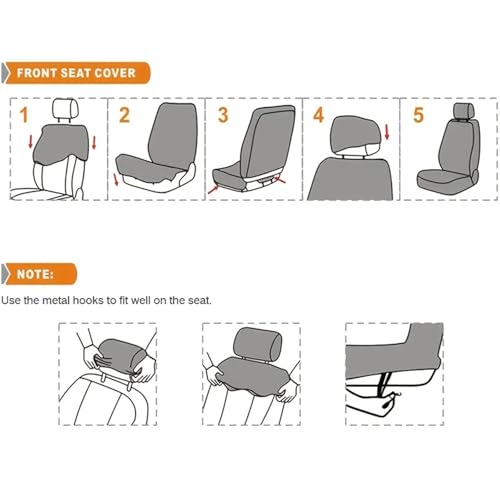 FRONT SEAT COVER

1

2

3

4

5

NOTE:

Use the metal hooks to fit well on the seat.