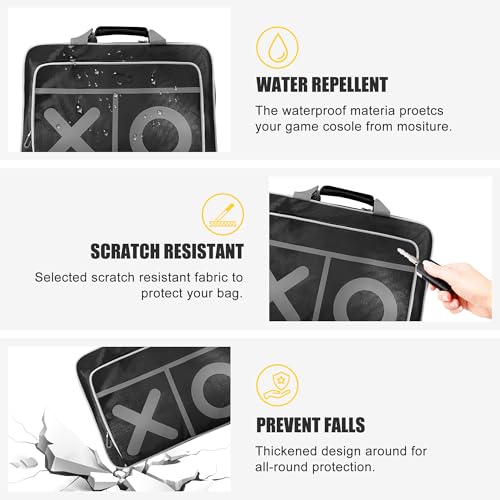 WATER REPELLENT

The waterproof materia proetcs your game cosole from mositure.

SCRATCH RESISTANT

Selected scratch resistant fabric to protect your bag.

PREVENT FALLS

Thickened design around for all-round protection.