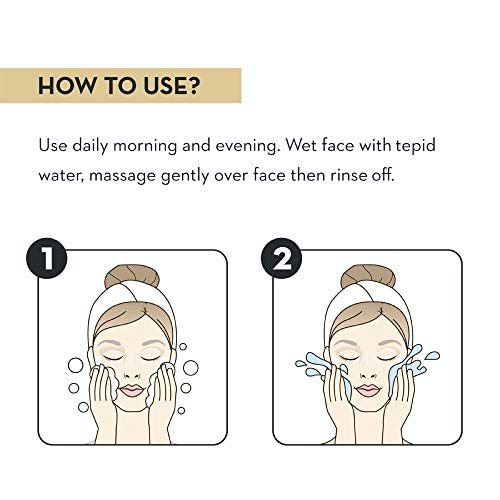 HOW TO USE?

Use daily morning and evening. Wet face with tepid water, massage gently over face then rinse off.

1

2