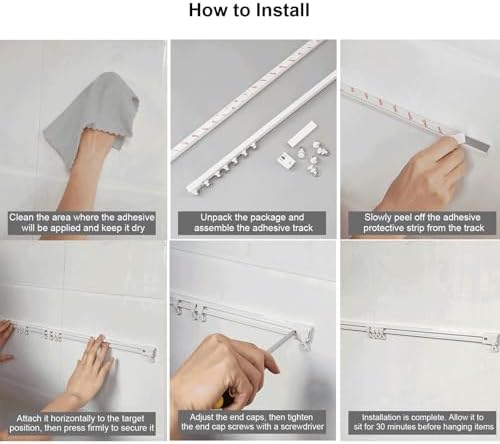 How to Install

Clean the area where the adhesive will be applied and keep it dry

Unpack the package and assemble the adhesive track

Slowly peel off the adhesive protective strip from the track

Attach it horizontally to the target position, then press firmly to secure it

Adjust the end caps, then tighten the end cap screws with a screwdriver

Installation is complete. Allow it to sit for 30 minutes before hanging items