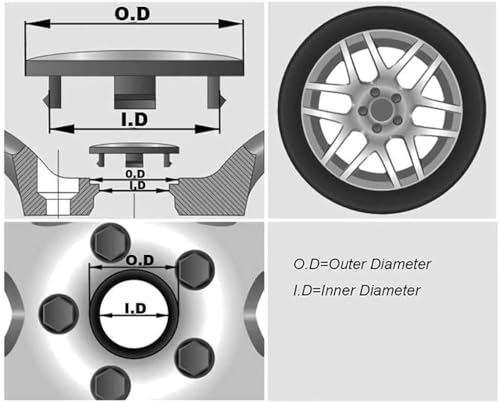 O.D

I.D

O.D
I.D

O.D

I.D

O.D=Outer Diameter
I.D=Inner Diameter