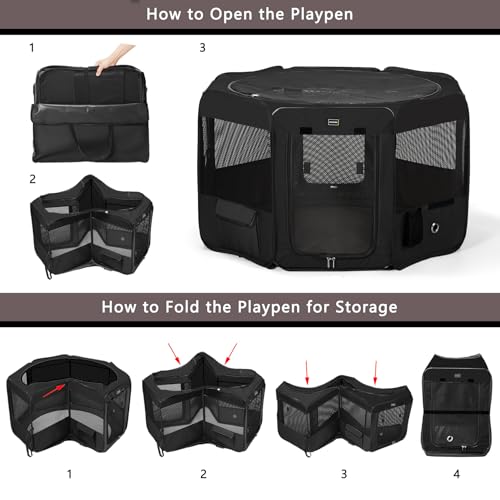 How to Open the Playpen

1

3

2

How to Fold the Playpen for Storage

1

2

3

4