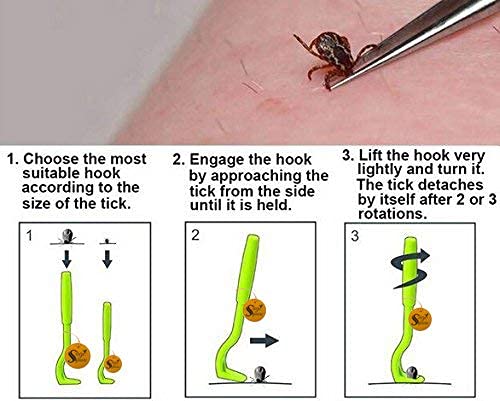 1. Choose the most suitable hook according to the size of the tick.

2. Engage the hook by approaching the tick from the side until it is held.

3. Lift the hook very lightly and turn it. The tick detaches by itself after 2 or 3 rotations.

1

2

3