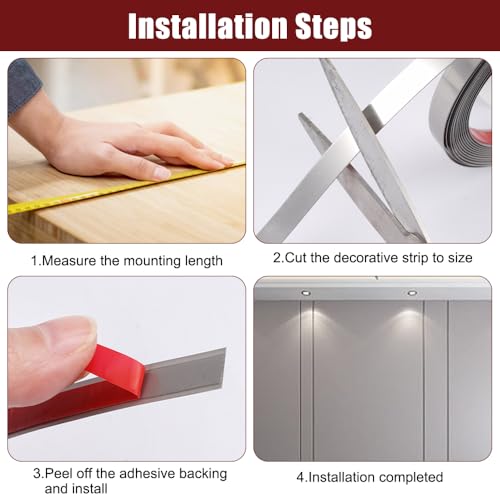 Installation Steps

1.Measure the mounting length

2.Cut the decorative strip to size

3.Peel off the adhesive backing and install

4.Installation completed