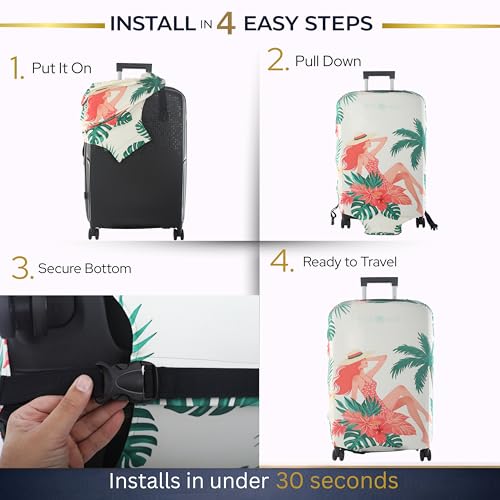 INSTALL IN 4 EASY STEPS

1. Put It On

2. Pull Down

3. Secure Bottom

4. Ready to Travel

Installs in under 30 seconds