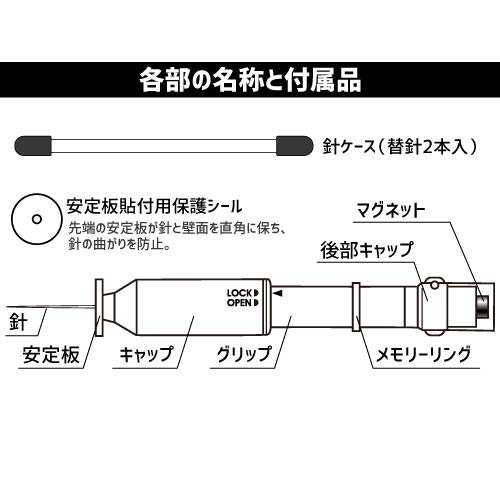 各部の名称と付属品

針ケース（替針2本入）

安定板貼付用保護シール
先端の安定板が針と壁面を直角に保ち、針の曲がりを防止。

マグネット

後部キャップ

LOCK
OPEN

針

安定板

キャップ

グリップ

メモリーリング