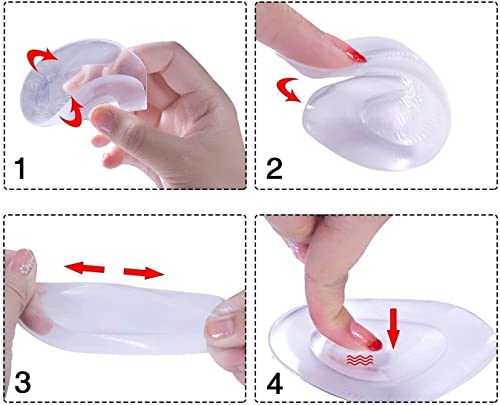 1

2

3

4