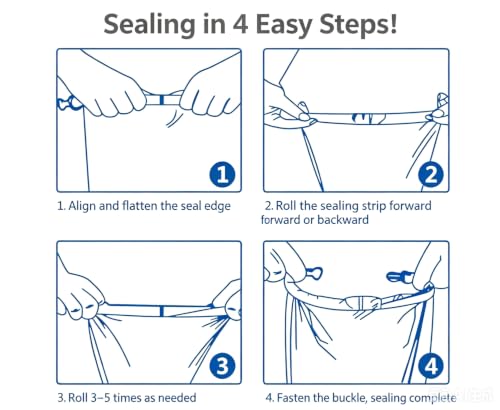 Sealing in 4 Easy Steps!

1

1. Align and flatten the seal edge

2

2. Roll the sealing strip forward forward or backward

3

3. Roll 3–5 times as needed

4

4. Fasten the buckle, sealing complete