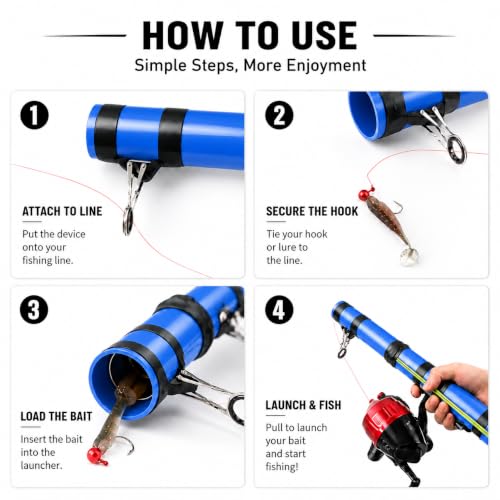 HOW TO USE
Simple Steps, More Enjoyment

1
ATTACH TO LINE
Put the device onto your fishing line.

2
SECURE THE HOOK
Tie your hook or lure to the line.

3
LOAD THE BAIT
Insert the bait into the launcher.

4
LAUNCH & FISH
Pull to launch your bait and start fishing!