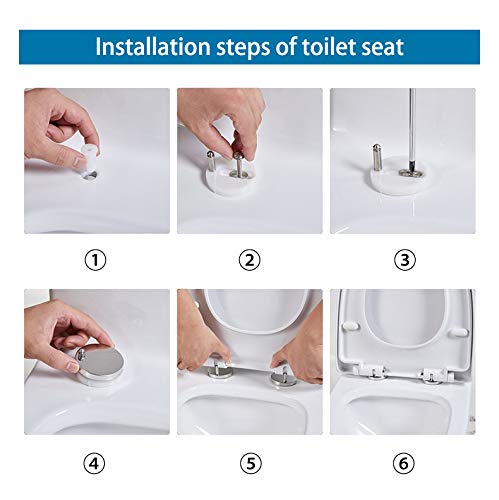 Installation steps of toilet seat

①

②

③

④

⑤

⑥