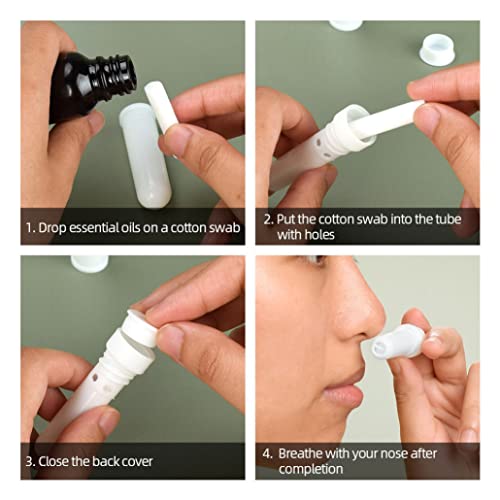 1. Drop essential oils on a cotton swab

2. Put the cotton swab into the tube with holes

3. Close the back cover

4. Breathe with your nose after completion