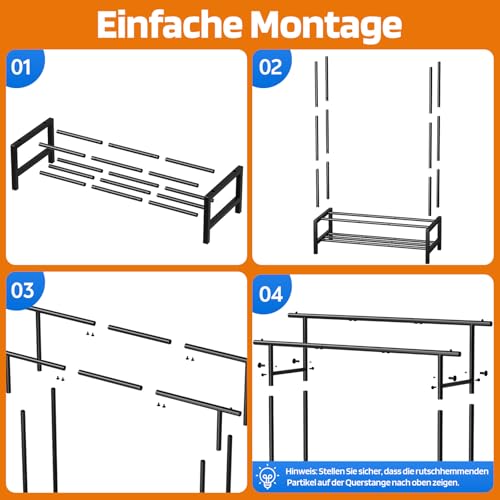 Einfache Montage

01

02

03

04

Hinweis: Stellen Sie sicher, dass die rutschhemmenden Partikel auf der Querstange nach oben zeigen.