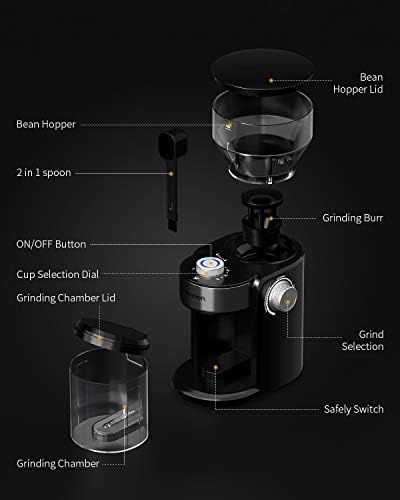 Bean Hopper Lid

Bean Hopper

2 in 1 spoon

Grinding Burr

ON/OFF Button

Cup Selection Dial

Grinding Chamber Lid

Grind Selection

Safely Switch

Grinding Chamber