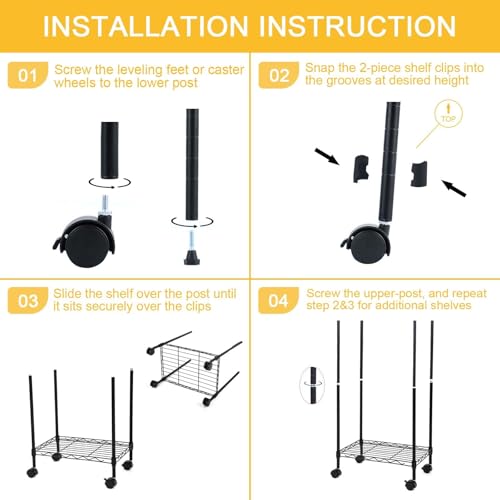 INSTALLATION INSTRUCTION

01 Screw the leveling feet or caster wheels to the lower post

02 Snap the 2-piece shelf clips into the grooves at desired height

TOP

03 Slide the shelf over the post until it sits securely over the clips

04 Screw the upper-post, and repeat step 2&3 for additional shelves