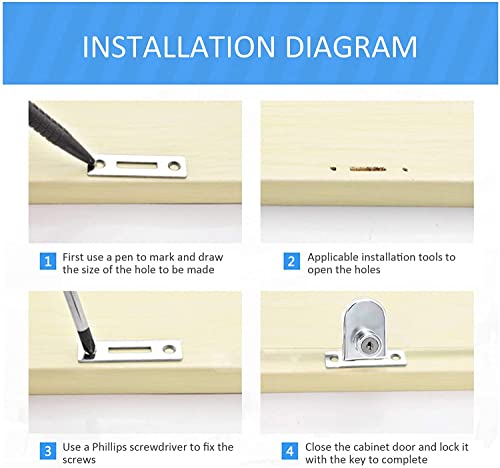 INSTALLATION DIAGRAM

1 First use a pen to mark and draw the size of the hole to be made

2 Applicable installation tools to open the holes

3 Use a Phillips screwdriver to fix the screws

4 Close the cabinet door and lock it with the key to complete