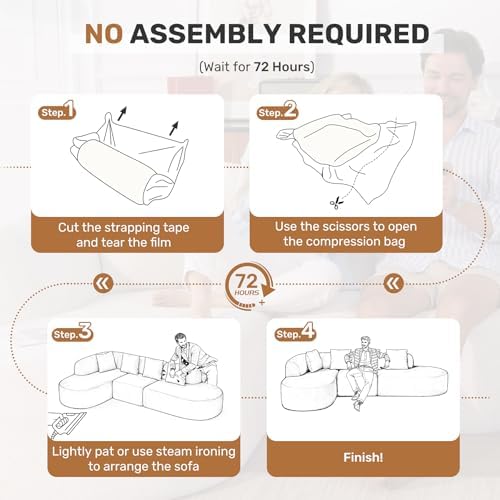 NO ASSEMBLY REQUIRED

(Wait for 72 Hours)

Step.1

Cut the strapping tape and tear the film

Step.2

Use the scissors to open the compression bag

72 HOURS +

Step.3

Lightly pat or use steam ironing to arrange the sofa

Step.4

Finish!