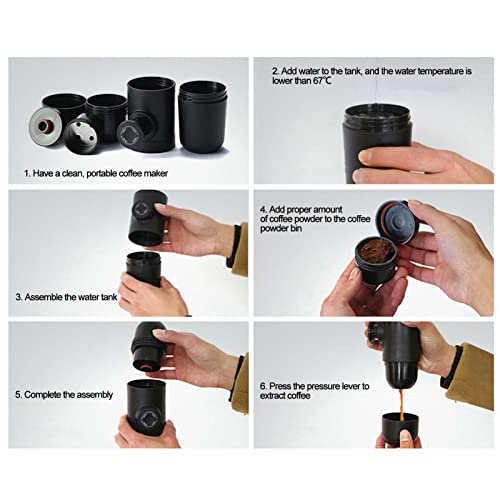 1. Have a clean, portable coffee maker

2. Add water to the tank, and the water temperature is lower than 67°C

3. Assemble the water tank

4. Add proper amount of coffee powder to the coffee powder bin

5. Complete the assembly

6. Press the pressure lever to extract coffee