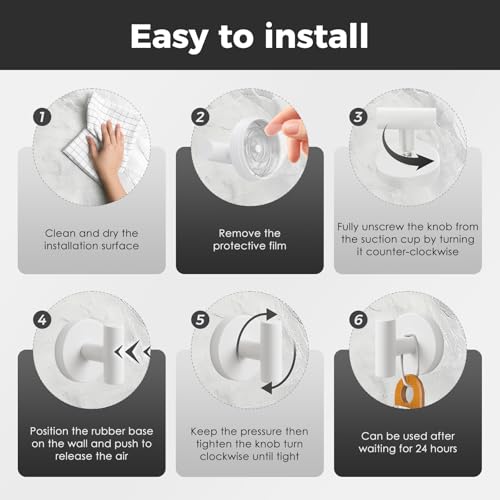 Easy to install

1

Clean and dry the installation surface

2

Remove the protective film

3

Fully unscrew the knob from the suction cup by turning it counter-clockwise

4

Position the rubber base on the wall and push to release the air

5

Keep the pressure then tighten the knob turn clockwise until tight

6

Can be used after waiting for 24 hours