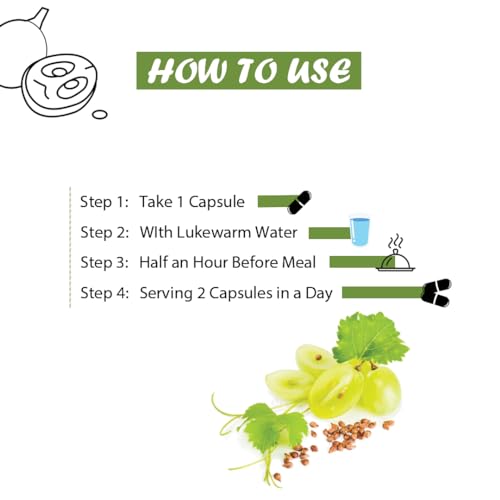 HOW TO USE

Step 1: Take 1 Capsule

Step 2: WIth Lukewarm Water

Step 3: Half an Hour Before Meal

Step 4: Serving 2 Capsules in a Day