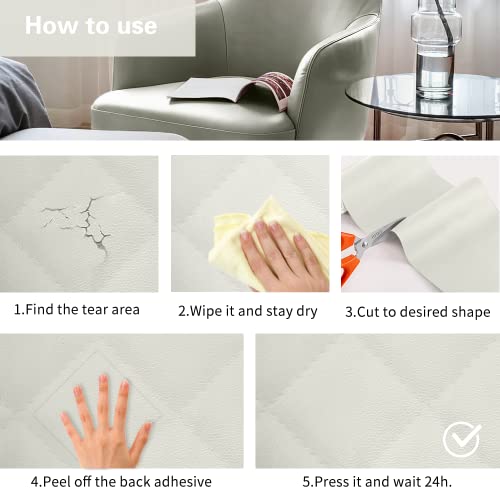 How to use

1.Find the tear area

2.Wipe it and stay dry

3.Cut to desired shape

4.Peel off the back adhesive

5.Press it and wait 24h.