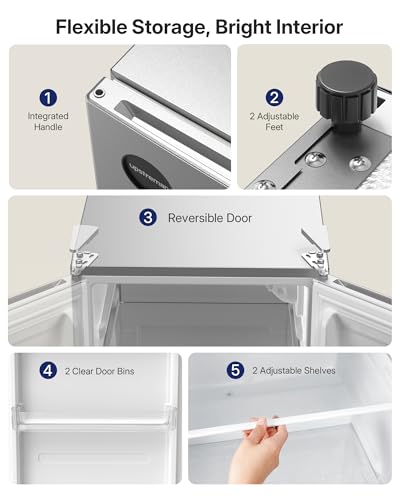 Flexible Storage, Bright Interior

1
Integrated Handle

upstreman

2
2 Adjustable Feet

3
Reversible Door

4
2 Clear Door Bins

5
2 Adjustable Shelves