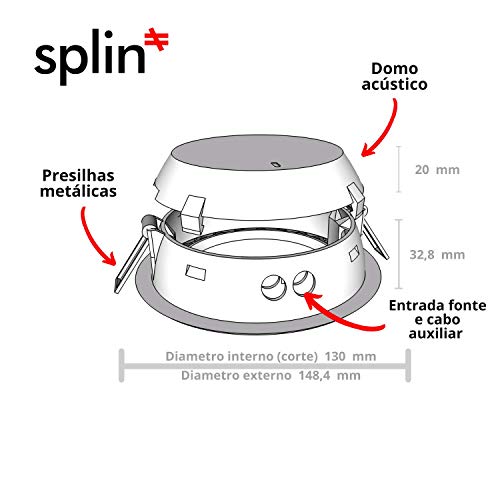 splin

Domo acústico

Presilhas metálicas

20 mm

32,8 mm

Entrada fonte e cabo auxiliar

Diametro interno (corte) 130 mm

Diametro externo 148,4 mm