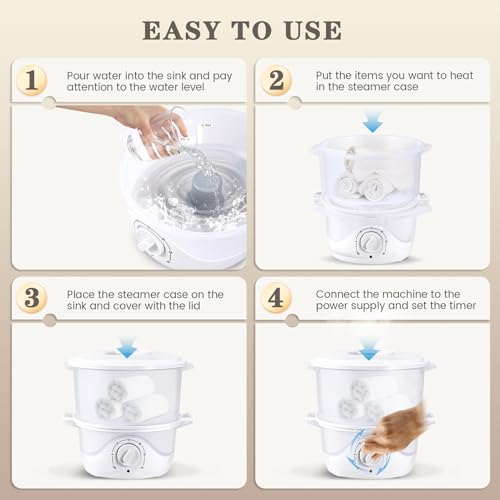 EASY TO USE

1 Pour water into the sink and pay attention to the water level

2 Put the items you want to heat in the steamer case

3 Place the steamer case on the sink and cover with the lid

4 Connect the machine to the power supply and set the timer