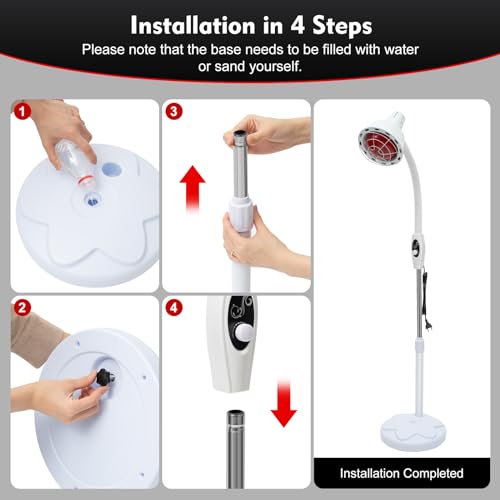 Installation in 4 Steps

Please note that the base needs to be filled with water or sand yourself.

1

3

2

4

Installation Completed